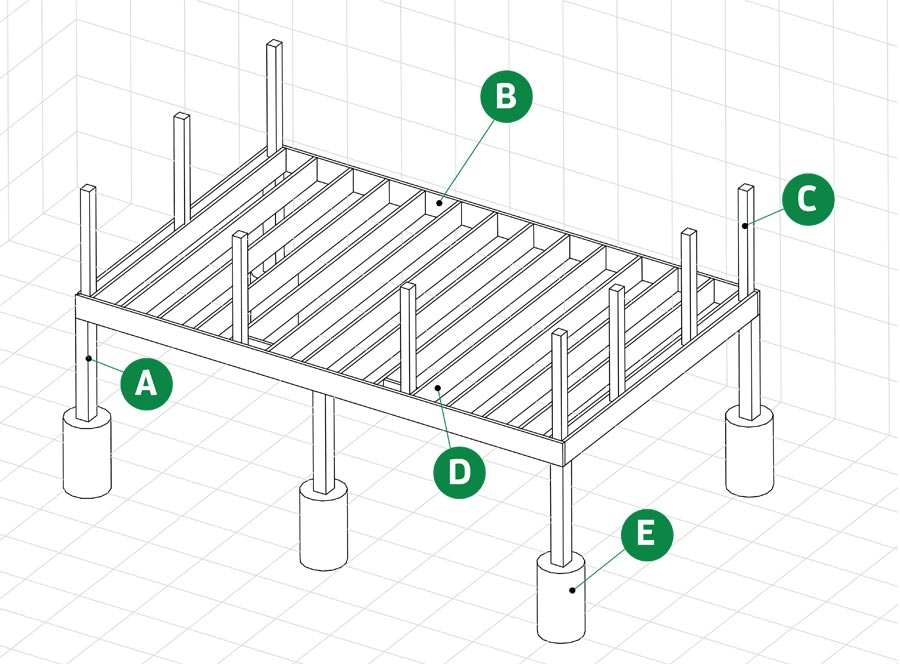 B
C
A
D
E